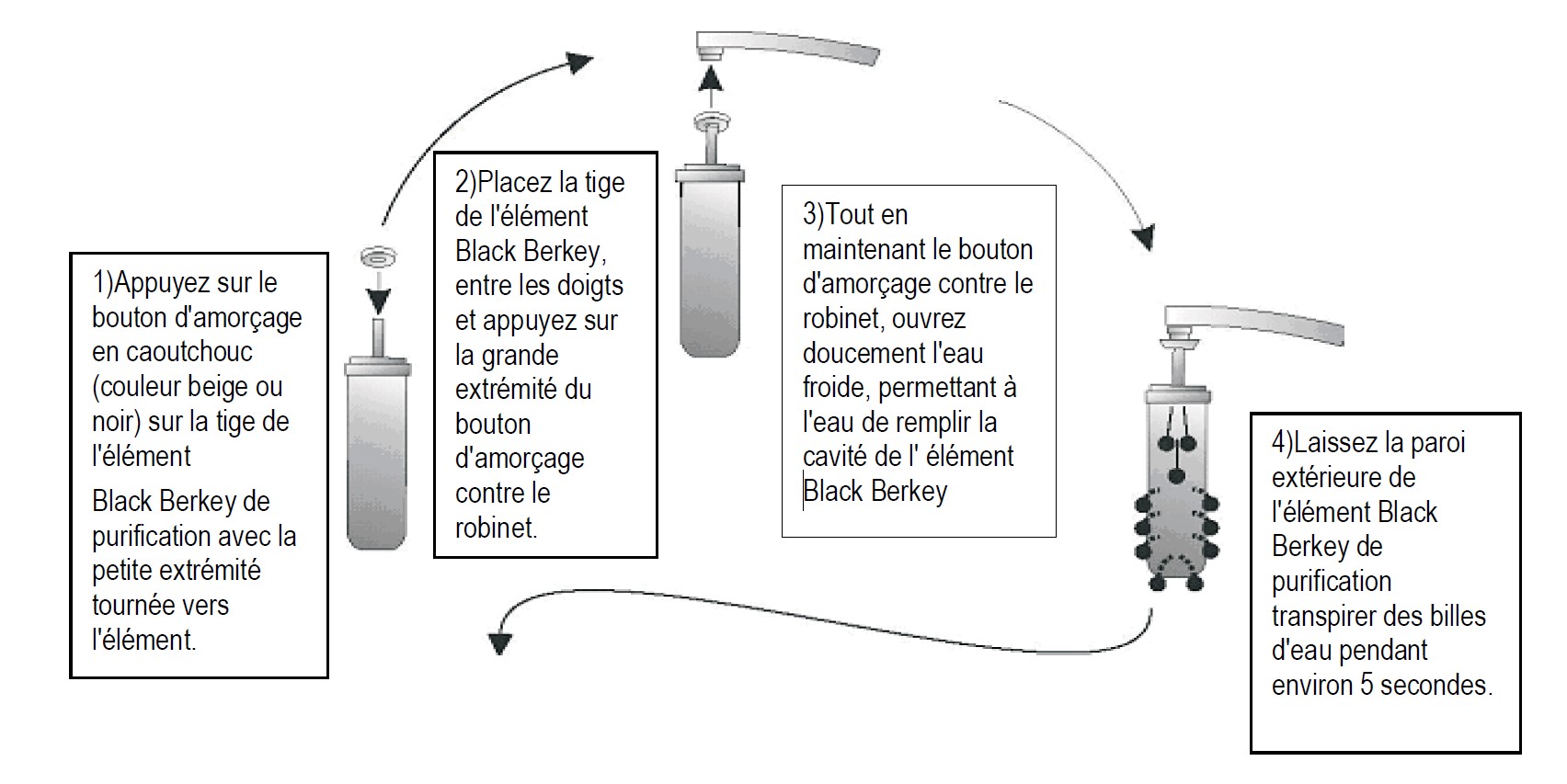 1)Appuyez sur le bouton d'amorçage en caoutchouc (couleur beige ou noir) sur la tige de l'élément

Black Berkey de purification avec la petite extrémité tournée vers l'élément.

2)Placez la tige de l'élément Black Berkey, entre les doigts et appuyez sur la grande extrémité du bouton d'amorçage contre le robinet.

3)Tout en maintenant le bouton d'amorçage contre le robinet, ouvrez doucement l'eau froide, permettant à l'eau de remplir la cavité de l' élément Black Berkey

4)Laissez la paroi extérieure de l'élément Black Berkey de purification transpirer des billes d'eau pendant environ 5 secondes.